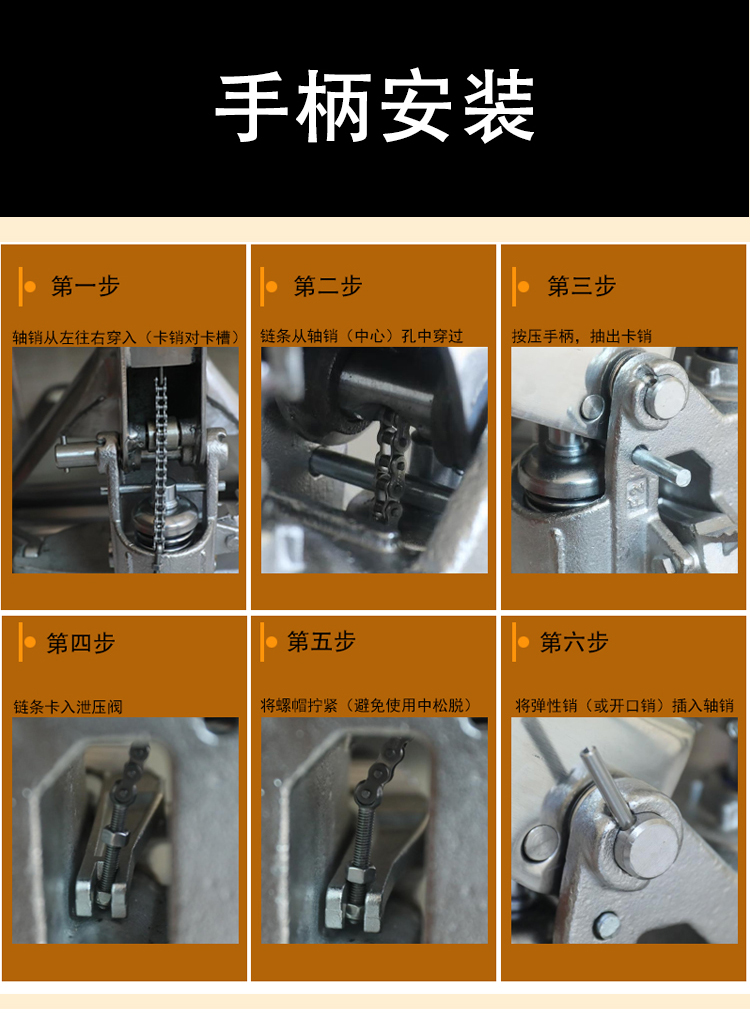 手柄安装

第一步
轴销从左往右穿入（卡销对卡槽）

第二步
链条从轴销（中心）孔中穿过

第三步
按压手柄，抽出卡销

第四步
链条卡入泄压阀

第五步
将螺帽拧紧（避免使用中松脱）

第六步
将弹性销（或开口销）插入轴销